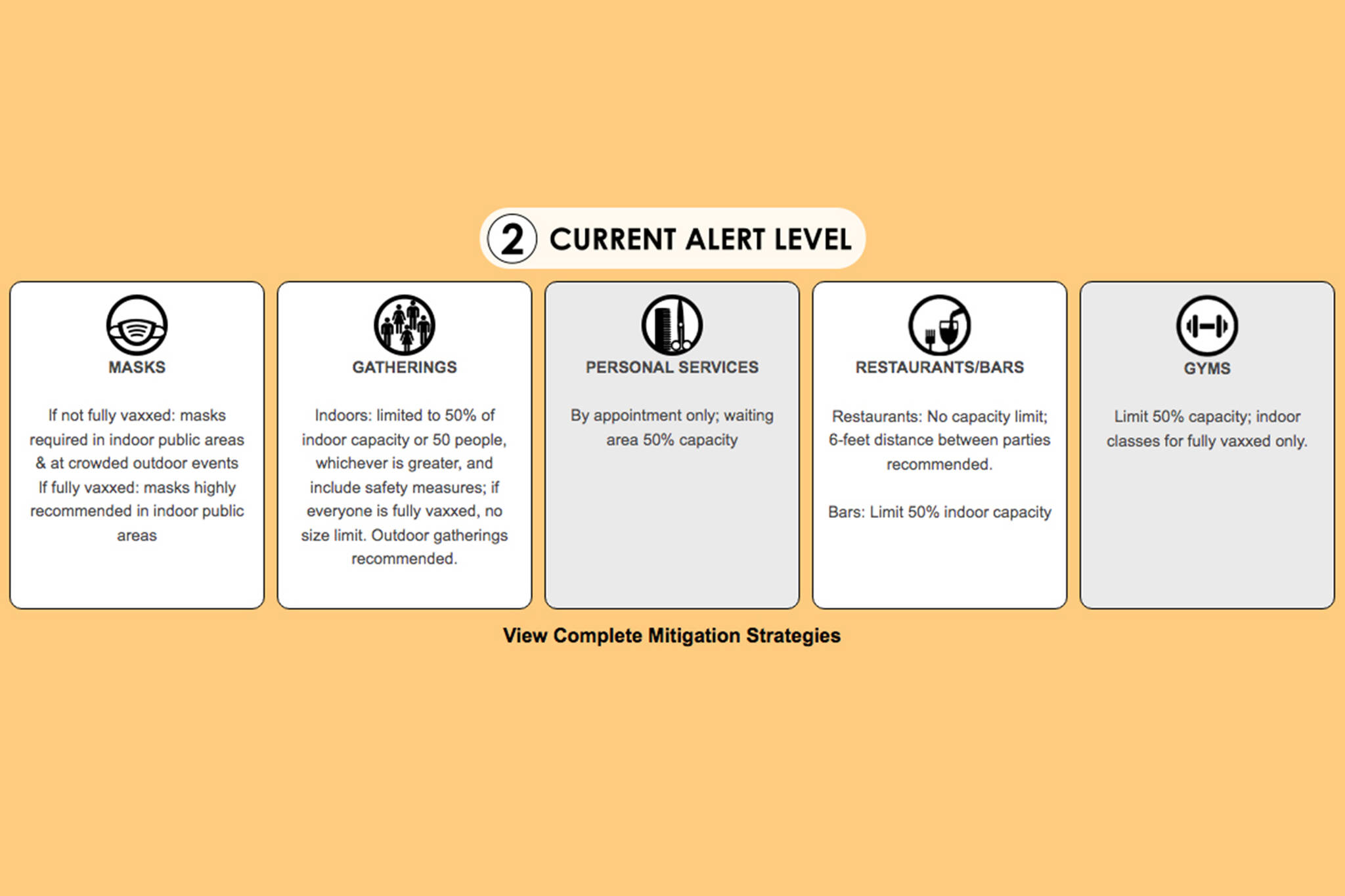 2 CURRENT ALERT LEVEL

MASKS

If not fully vaxxed: masks required in indoor public areas & at crowded outdoor events
If fully vaxxed: masks highly recommended in indoor public areas

GATHERINGS

Indoors: limited to 50% of indoor capacity or 50 people, whichever is greater, and include safety measures; if everyone is fully vaxxed, no size limit. Outdoor gatherings recommended.

PERSONAL SERVICES

By appointment only; waiting area 50% capacity

RESTAURANTS/BARS

Restaurants: No capacity limit; 6-feet distance between parties recommended.

Bars: Limit 50% indoor capacity

GYMS

Limit 50% capacity; indoor classes for fully vaxxed only.

View Complete Mitigation Strategies